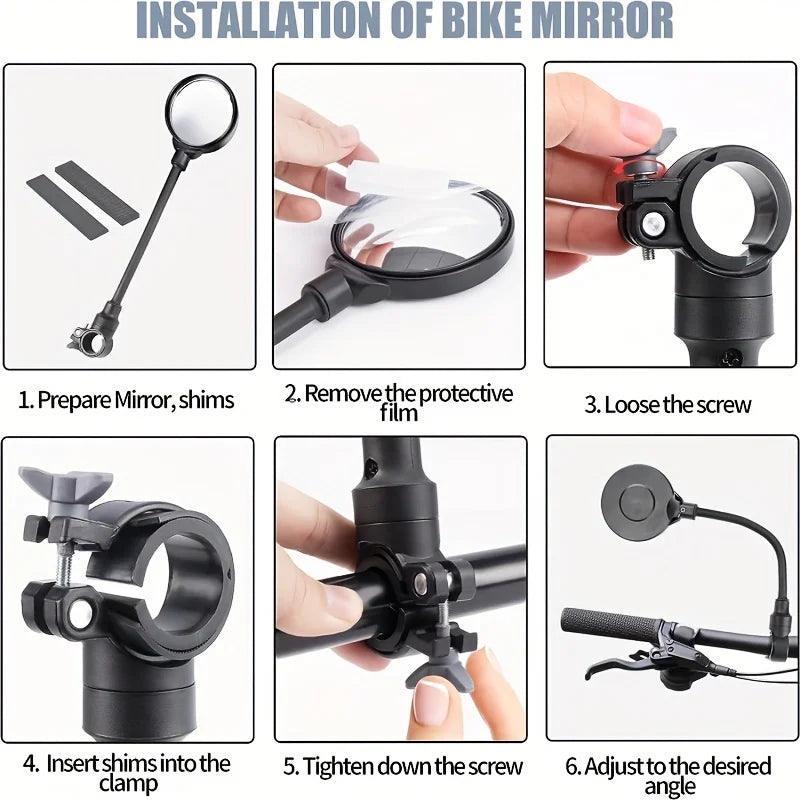 INSTALLATION OF BIKE MIRROR

1. Prepare Mirror, shims

2. Remove the protective film

3. Loose the screw

4. Insert shims into the clamp

5. Tighten down the screw

6. Adjust to the desired angle