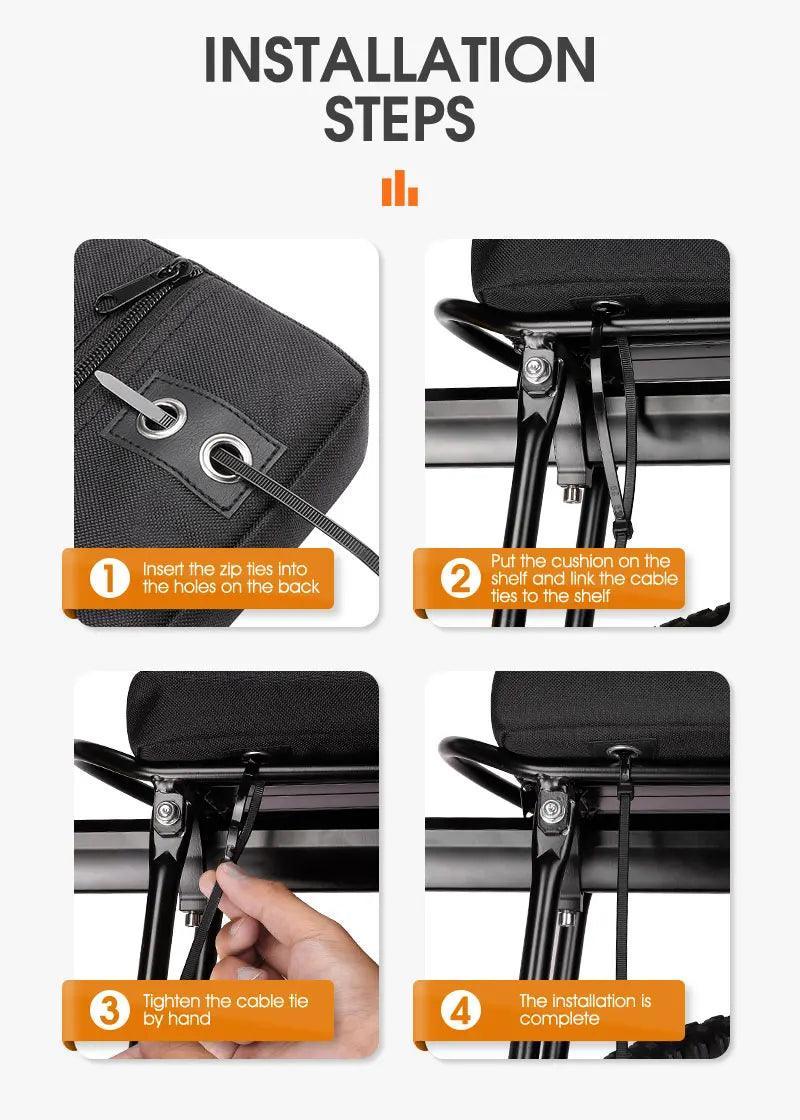 INSTALLATION STEPS

1 Insert the zip ties into the holes on the back

2 Put the cushion on the shelf and link the cable ties to the shelf

3 Tighten the cable tie by hand

4 The installation is complete