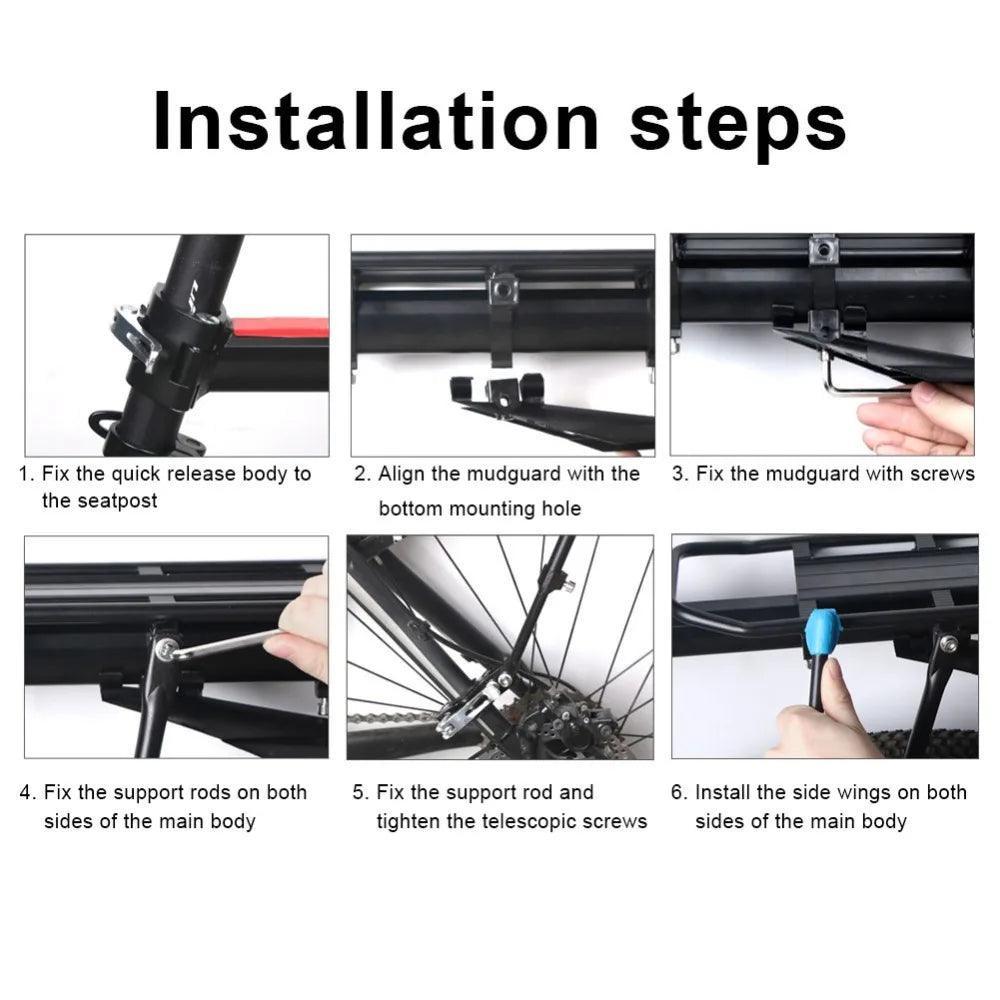 Installation steps

1. Fix the quick release body to the seatpost

2. Align the mudguard with the bottom mounting hole

3. Fix the mudguard with screws

4. Fix the support rods on both sides of the main body

5. Fix the support rod and tighten the telescopic screws

6. Install the side wings on both sides of the main body